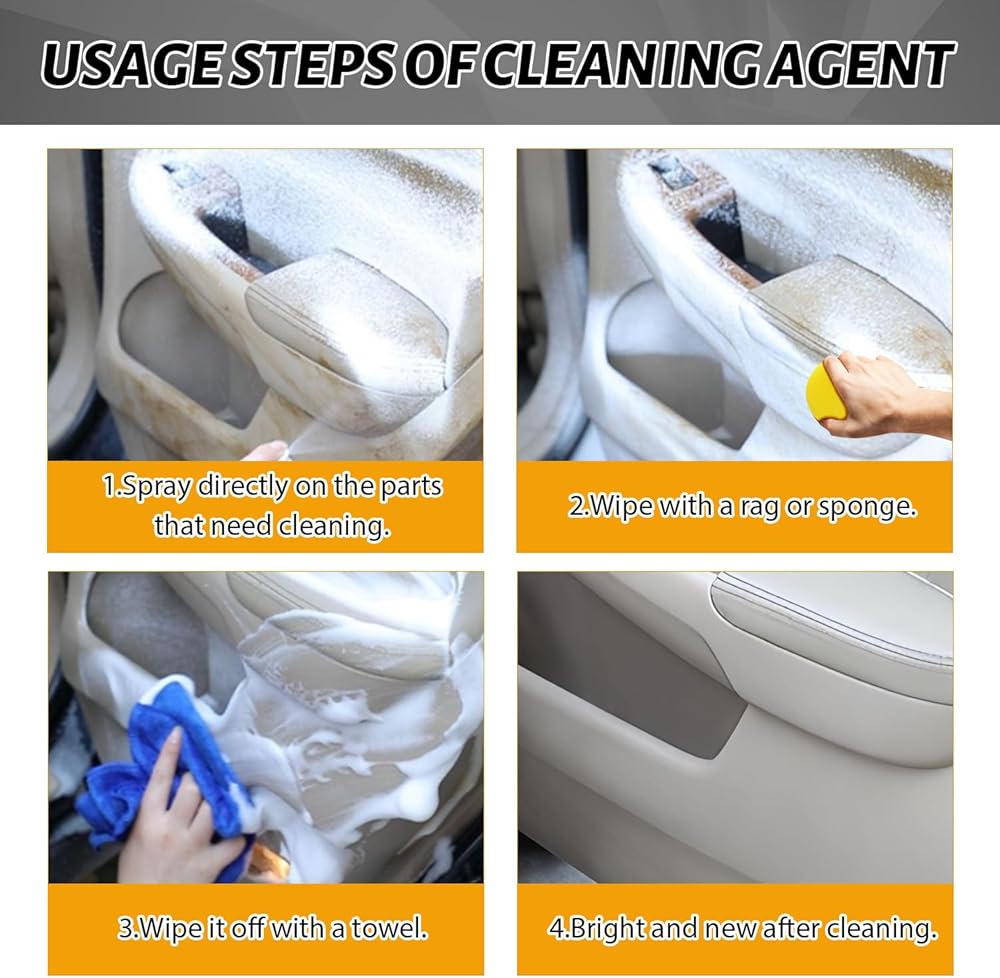 USAGE STEPS OF CLEANING AGENT

1.Spray directly on the parts that need cleaning.

2.Wipe with a rag or sponge.

3.Wipe it off with a towel.

4.Bright and new after cleaning.