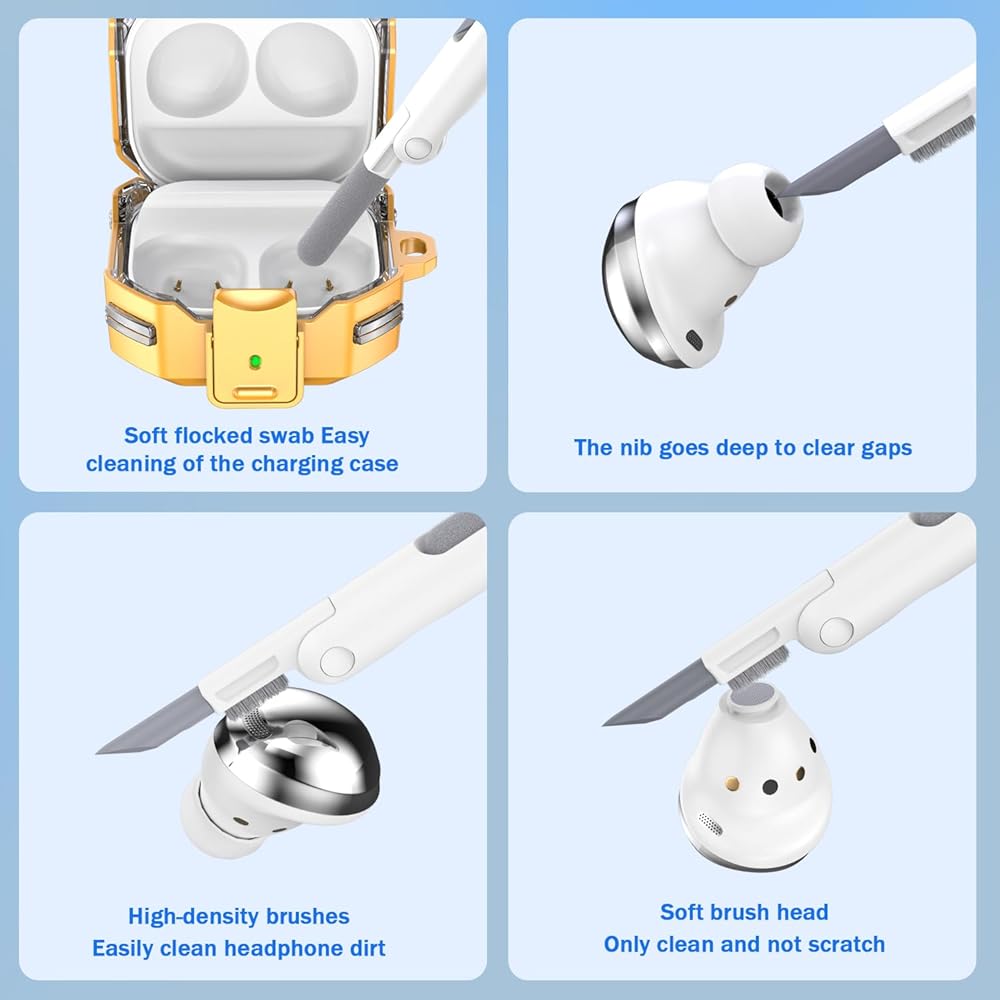 Soft flocked swab Easy cleaning of the charging case

The nib goes deep to clear gaps

High-density brushes
Easily clean headphone dirt

Soft brush head
Only clean and not scratch