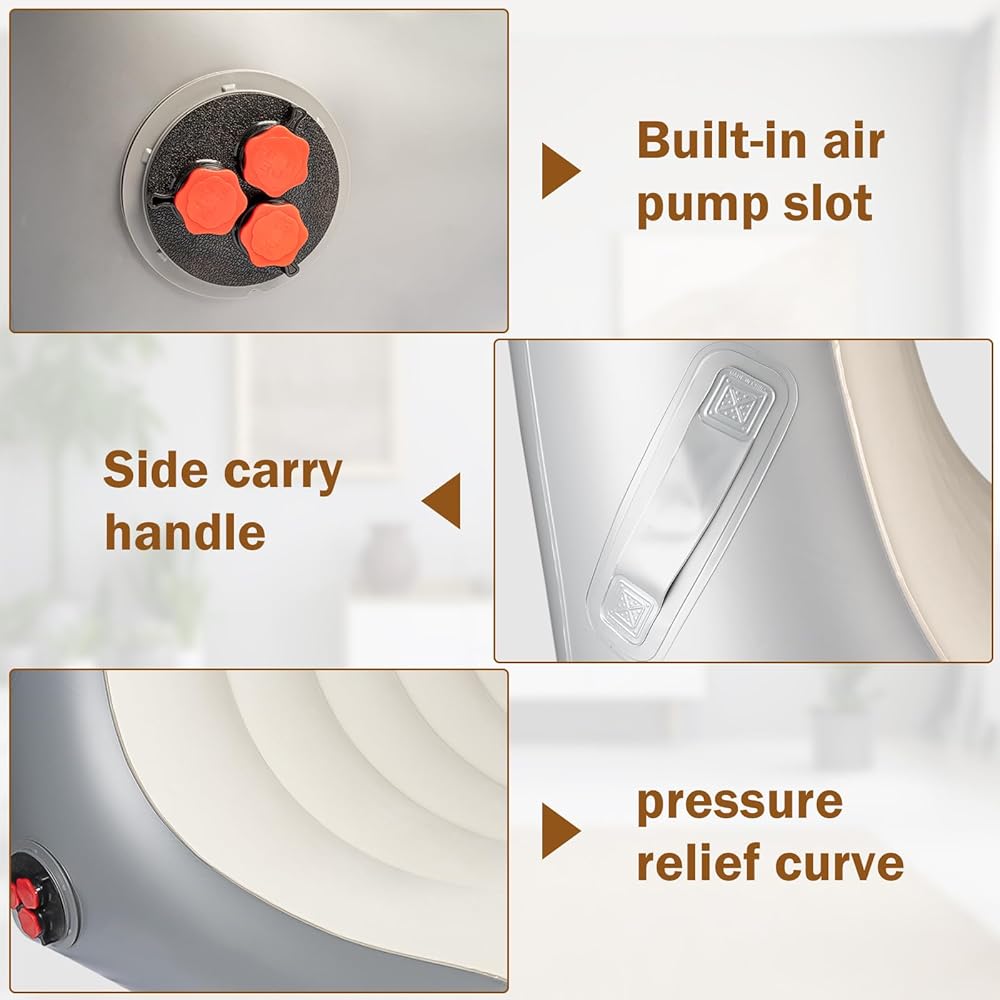 Built-in air pump slot

Side carry handle

pressure relief curve