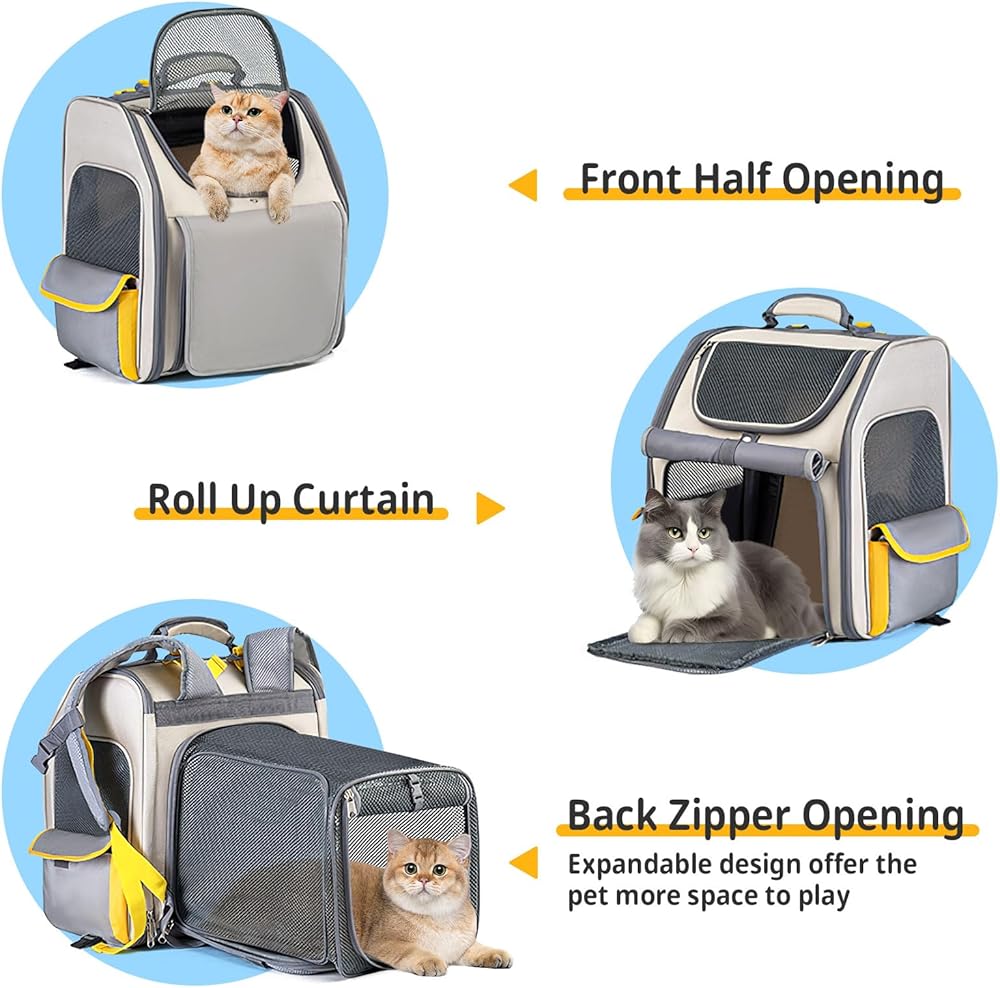 Front Half Opening

Roll Up Curtain

Back Zipper Opening

Expandable design offer the pet more space to play