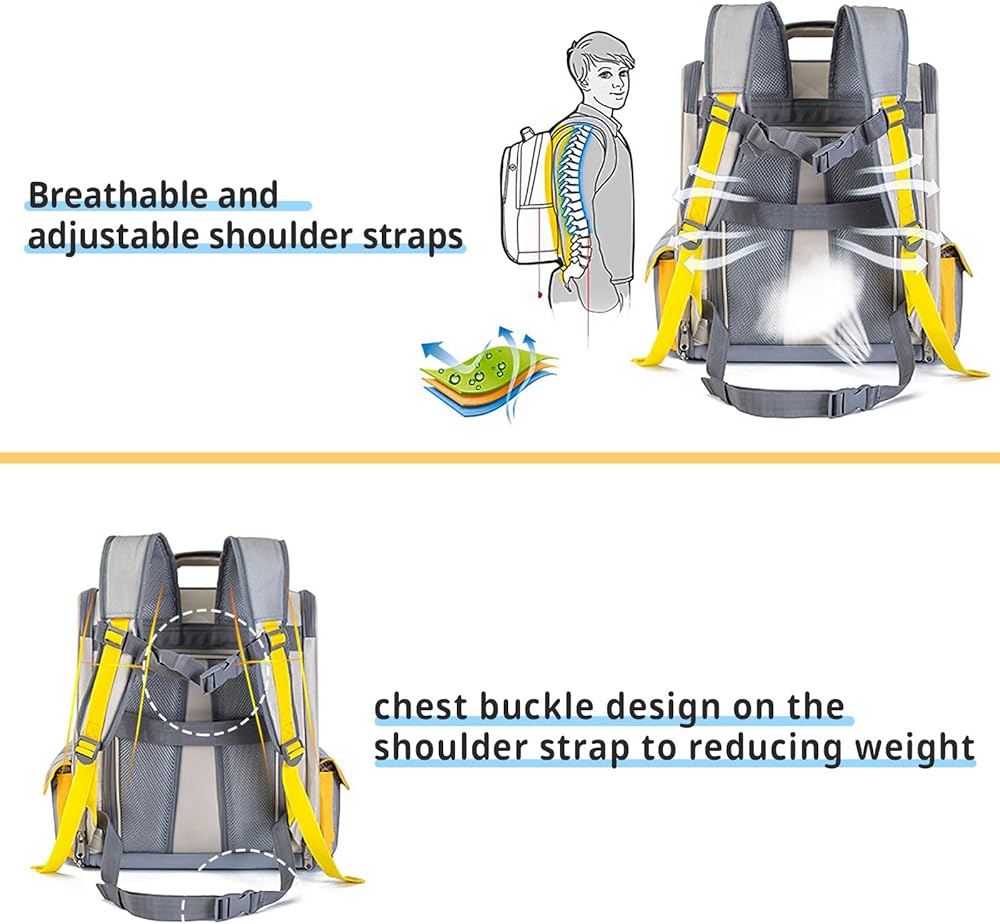 Breathable and adjustable shoulder straps

chest buckle design on the shoulder strap to reducing weight