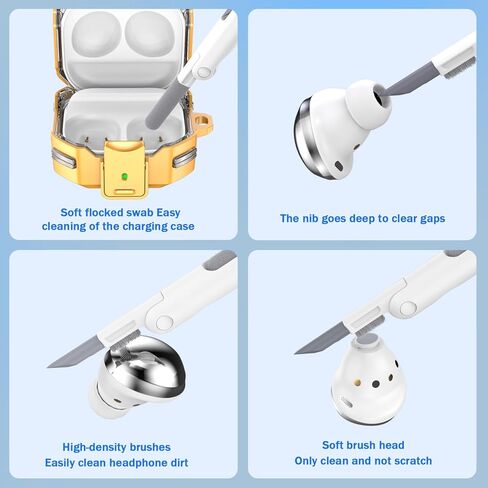 Soft flocked swab Easy cleaning of the charging case

The nib goes deep to clear gaps

High-density brushes
Easily clean headphone dirt

Soft brush head
Only clean and not scratch