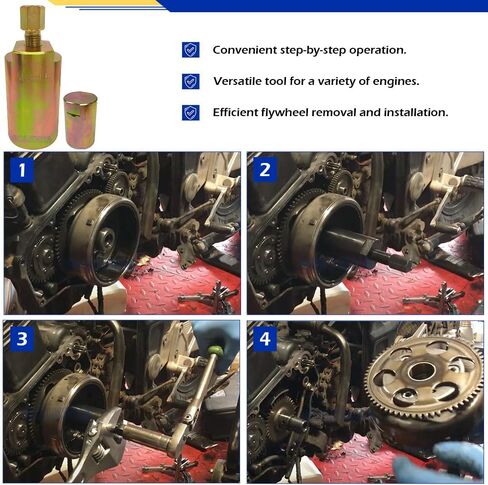 Convenient step-by-step operation.

Versatile tool for a variety of engines.

Efficient flywheel removal and installation.

1

2

3

4