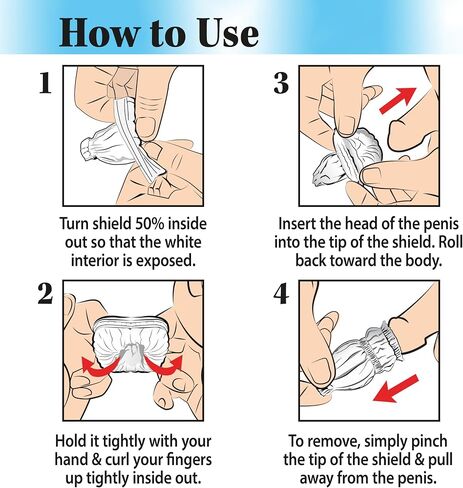 How to Use

1

Turn shield 50% inside out so that the white interior is exposed.

2

Hold it tightly with your hand & curl your fingers up tightly inside out.

3

Insert the head of the penis into the tip of the shield. Roll back toward the body.

4

To remove, simply pinch the tip of the shield & pull away from the penis.