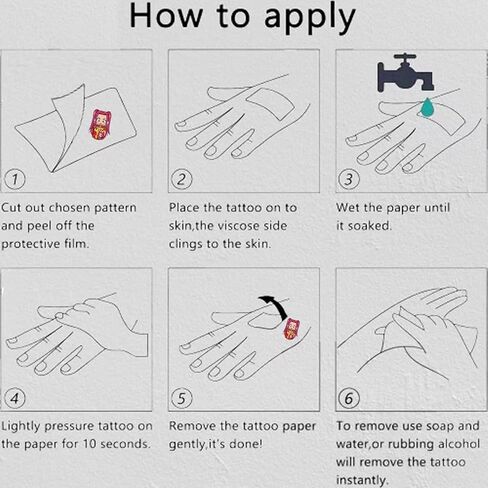 How to apply

1

Cut out chosen pattern and peel off the protective film.

2

Place the tattoo on to skin,the viscose side clings to the skin.

3

Wet the paper until it soaked.

4

Lightly pressure tattoo on the paper for 10 seconds.

5

Remove the tattoo paper gently,it's done!

6

To remove use soap and water,or rubbing alcohol will remove the tattoo instantly.