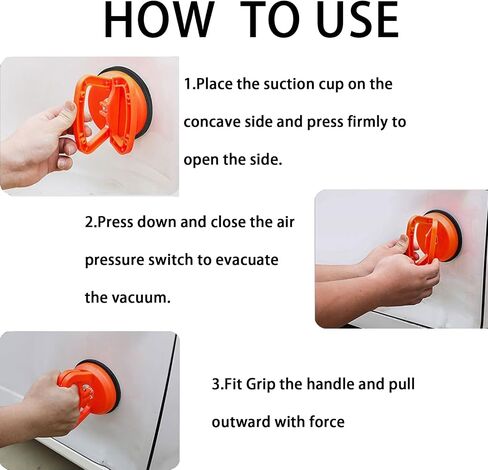 HOW TO USE

1.Place the suction cup on the concave side and press firmly to open the side.

2.Press down and close the air pressure switch to evacuate the vacuum.

3.Fit Grip the handle and pull outward with force