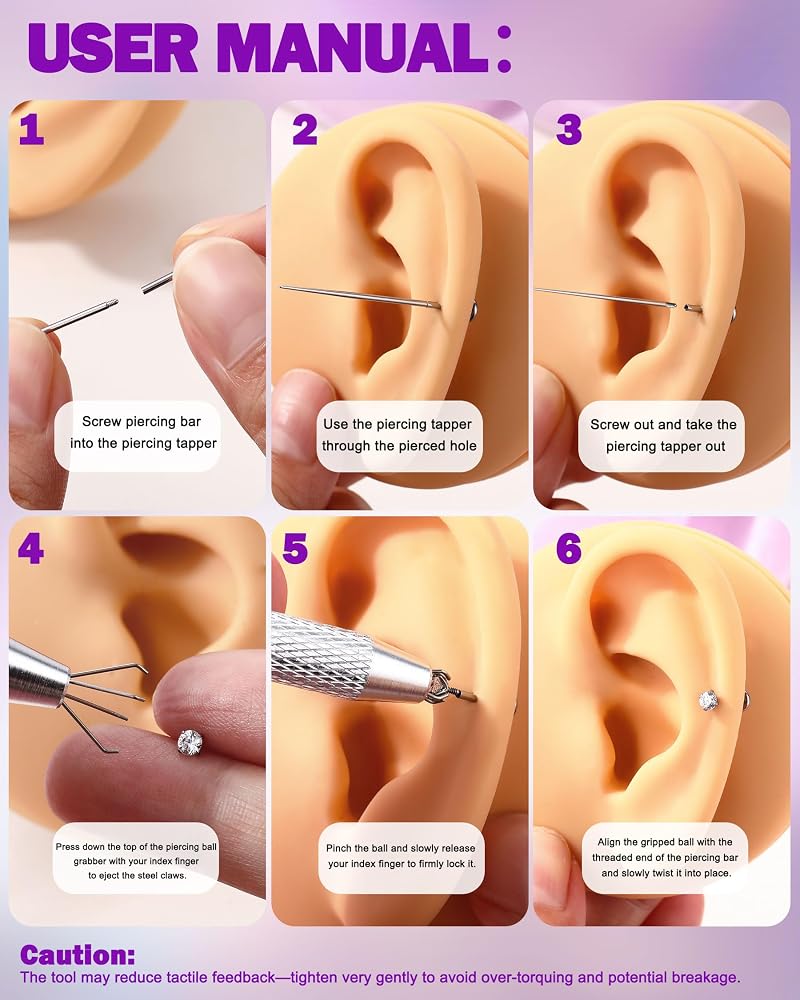 USER MANUAL:

1

Screw piercing bar into the piercing tapper

2

Use the piercing tapper through the pierced hole

3

Screw out and take the piercing tapper out

4

Press down the top of the piercing ball grabber with your index finger to eject the steel claws.

5

Pinch the ball and slowly release your index finger to firmly lock it.

6

Align the gripped ball with the threaded end of the piercing bar and slowly twist it into place.

Caution:
The tool may reduce tactile feedback—tighten very gently to avoid over-torquing and potential breakage.