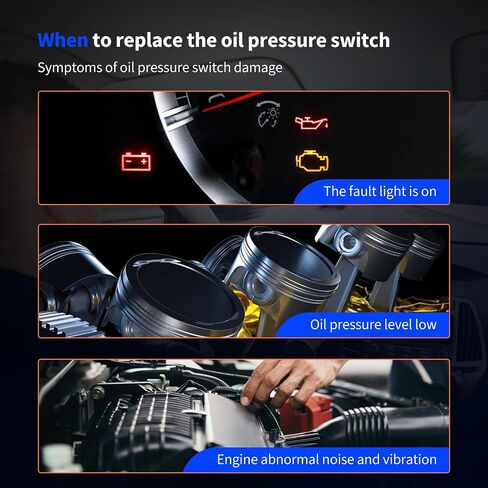 When to replace the oil pressure switch

Symptoms of oil pressure switch damage

The fault light is on

Oil pressure level low

Engine abnormal noise and vibration