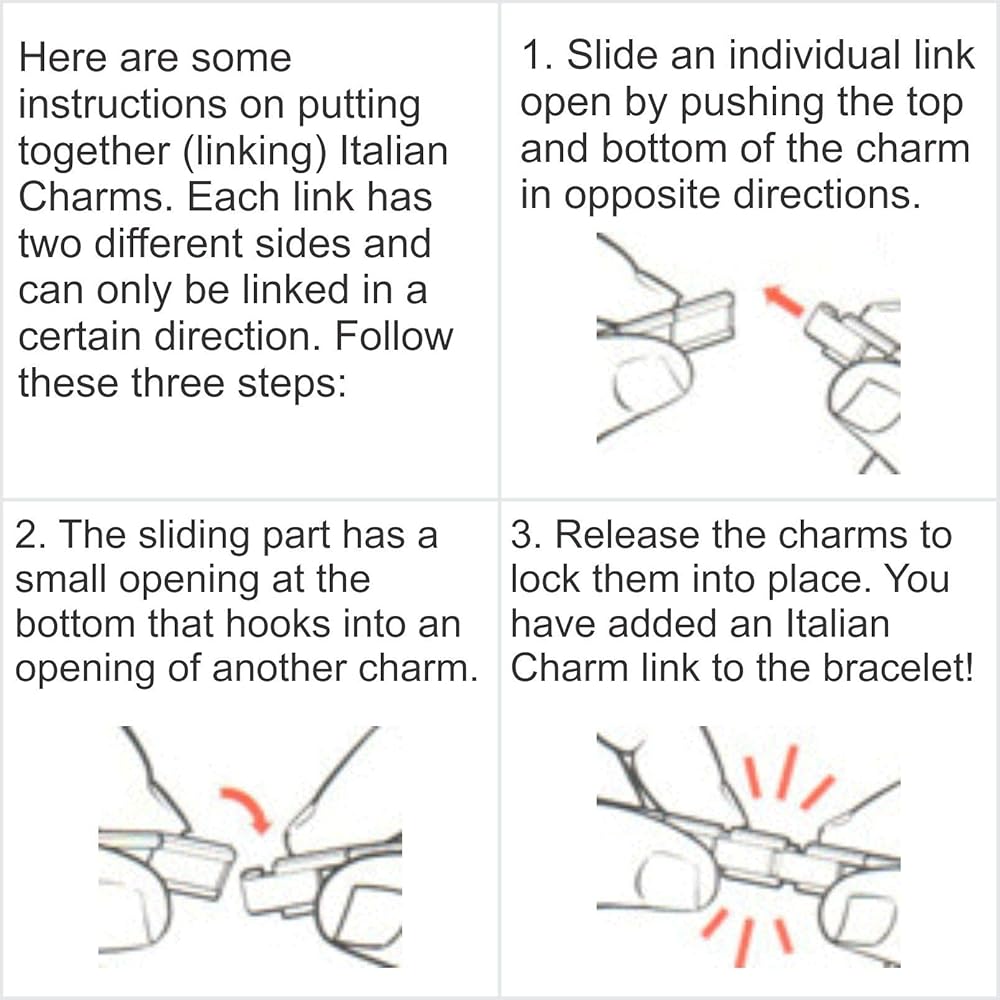 Here are some instructions on putting together (linking) Italian Charms. Each link has two different sides and can only be linked in a certain direction. Follow these three steps:

1. Slide an individual link open by pushing the top and bottom of the charm in opposite directions.

2. The sliding part has a small opening at the bottom that hooks into an opening of another charm.

3. Release the charms to lock them into place. You have added an Italian Charm link to the bracelet!