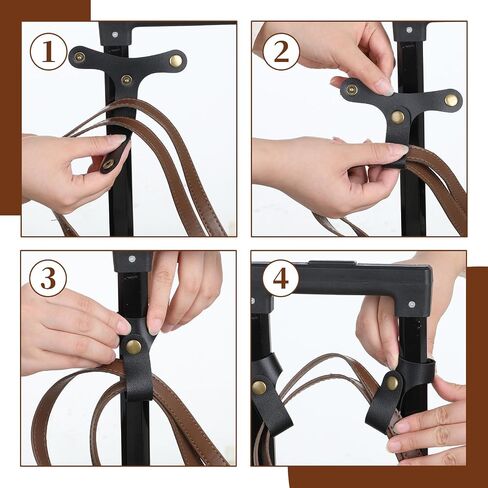 1

2

3

4