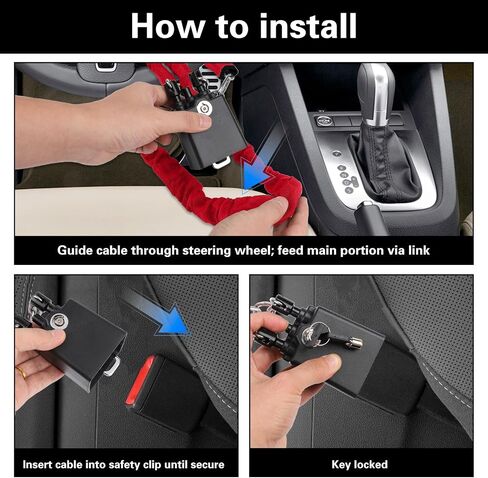 How to install

Guide cable through steering wheel; feed main portion via link

Insert cable into safety clip until secure

Key locked