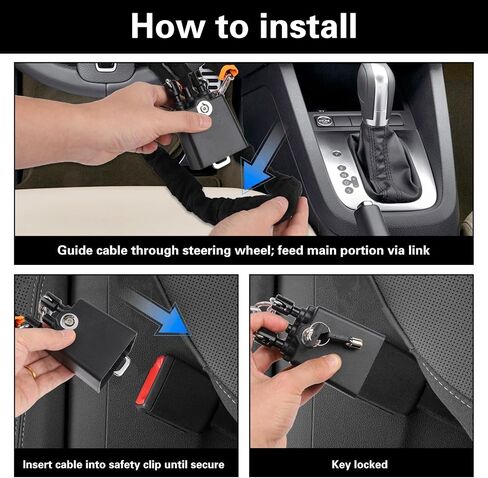 How to install

Guide cable through steering wheel; feed main portion via link

Insert cable into safety clip until secure

Key locked