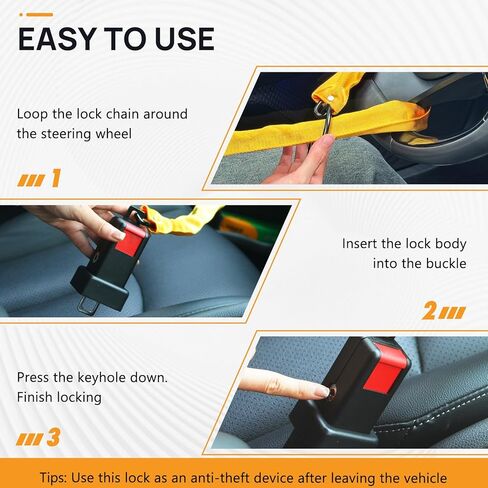 EASY TO USE

Loop the lock chain around the steering wheel

1

Insert the lock body into the buckle

2

Press the keyhole down.
Finish locking

3

Tips: Use this lock as an anti-theft device after leaving the vehicle