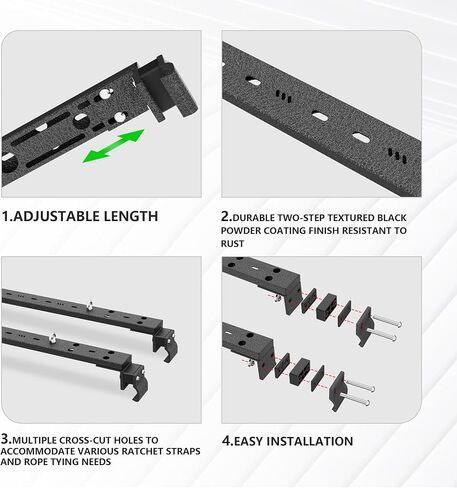 1.ADJUSTABLE LENGTH

2.DURABLE TWO-STEP TEXTURED BLACK POWDER COATING FINISH RESISTANT TO RUST

3.MULTIPLE CROSS-CUT HOLES TO ACCOMMODATE VARIOUS RATCHET STRAPS AND ROPE TYING NEEDS

4.EASY INSTALLATION