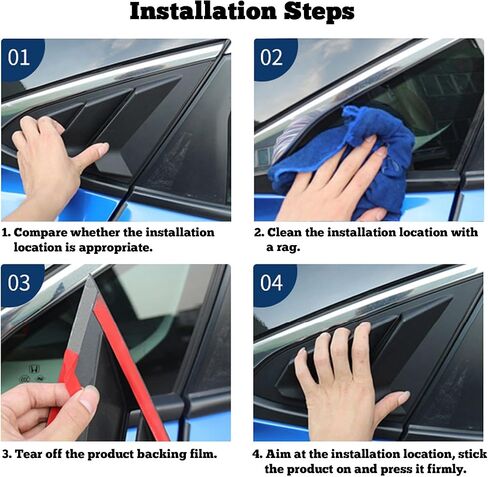 Installation Steps

01

1. Compare whether the installation location is appropriate.

02

2. Clean the installation location with a rag.

03

3. Tear off the product backing film.

04

4. Aim at the installation location, stick the product on and press it firmly.