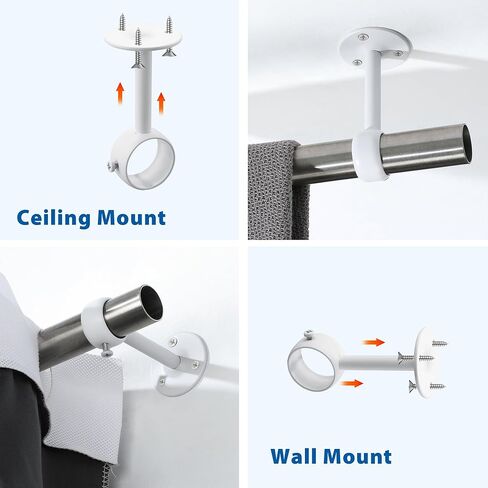 Ceiling Mount

Wall Mount