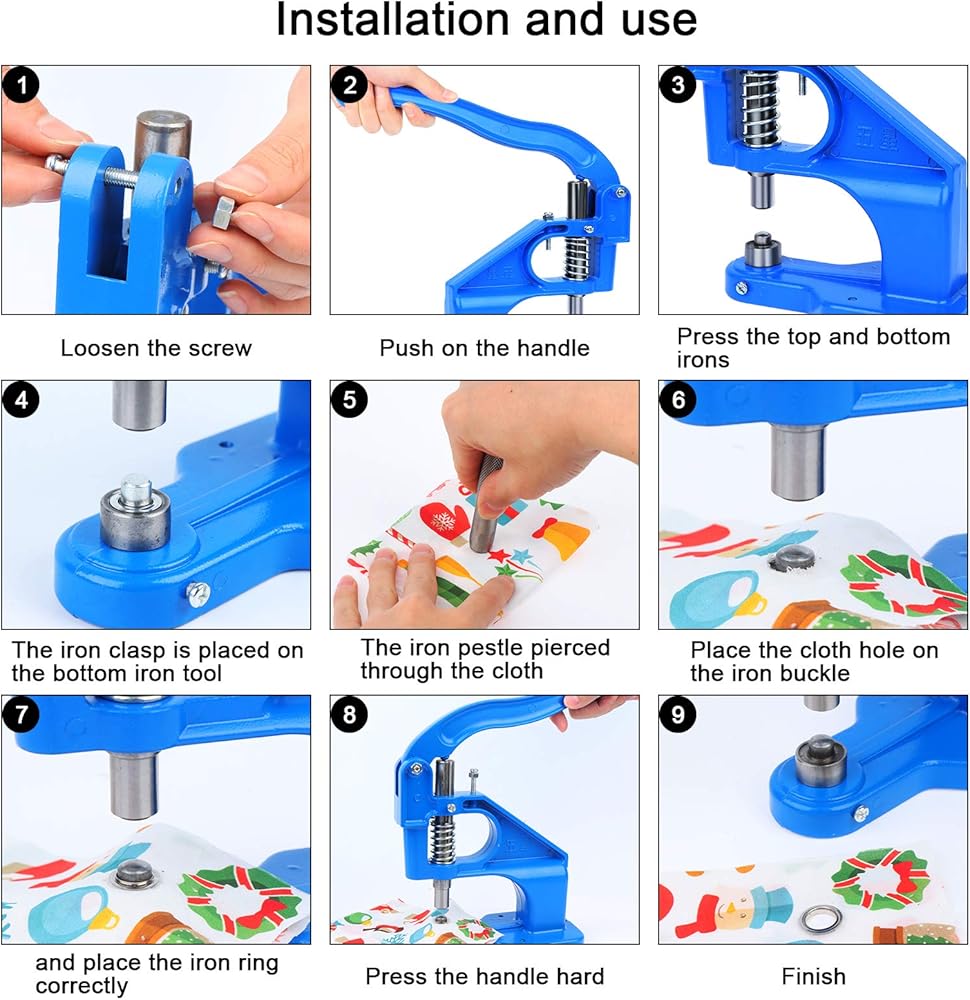 Installation and use

1

Loosen the screw

2

Push on the handle

3

Press the top and bottom irons

4

The iron clasp is placed on the bottom iron tool

5

The iron pestle pierced through the cloth

6

Place the cloth hole on the iron buckle

7

and place the iron ring correctly

8

Press the handle hard

9

Finish