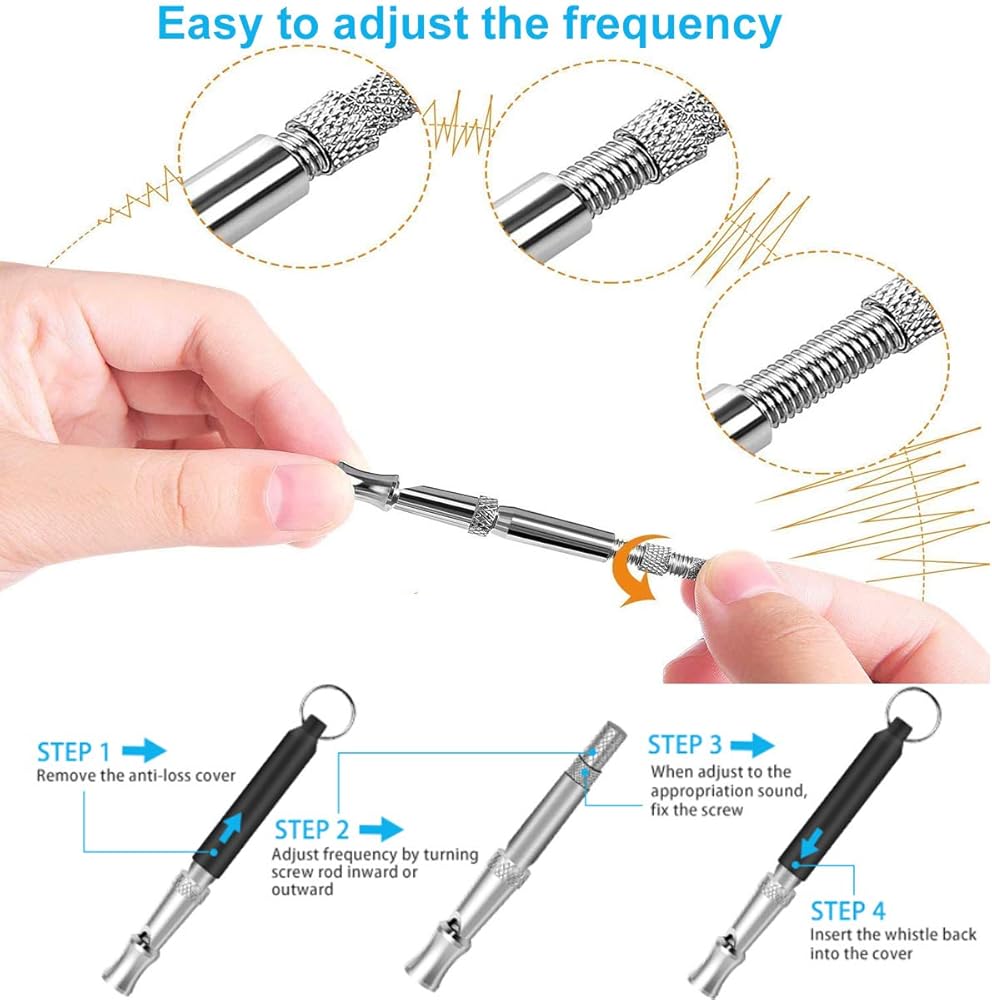 Easy to adjust the frequency

STEP 1
Remove the anti-loss cover

STEP 2
Adjust frequency by turning screw rod inward or outward

STEP 3
When adjust to the appropriation sound, fix the screw

STEP 4
Insert the whistle back into the cover