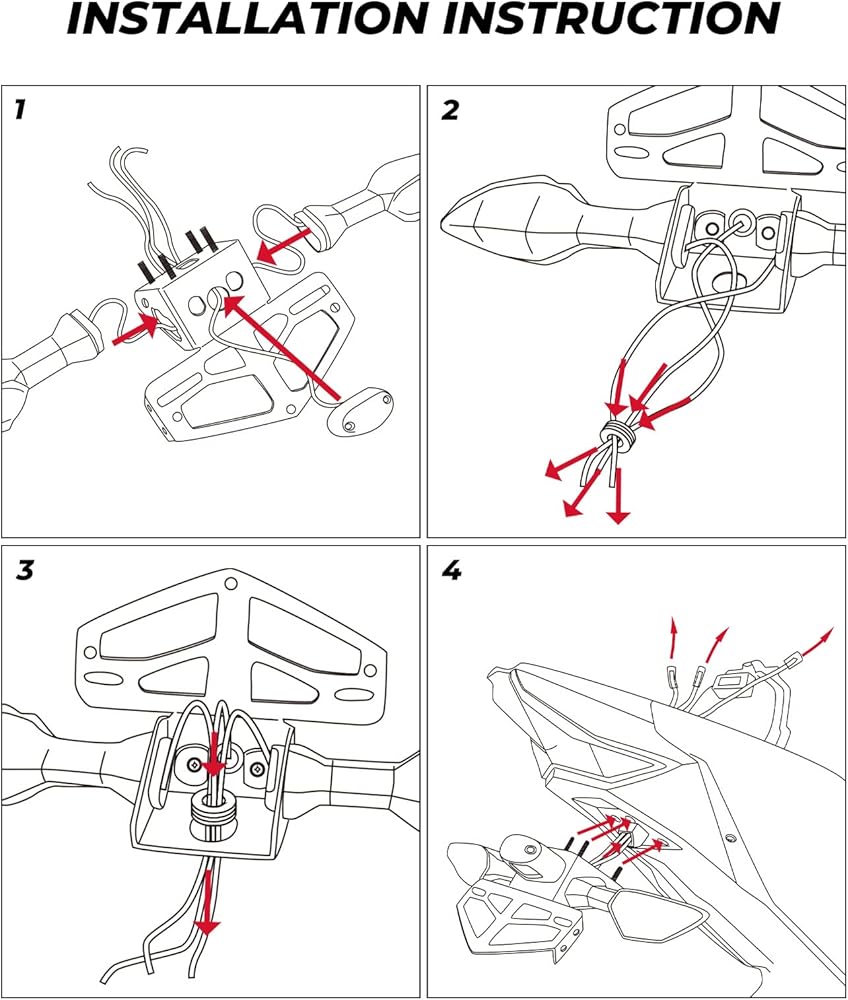 INSTALLATION INSTRUCTION

1

2

3

4