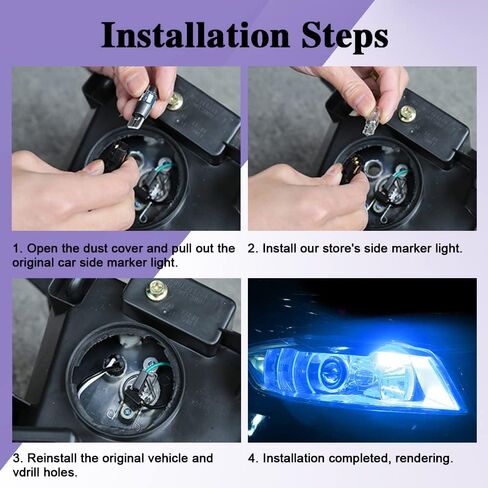 Installation Steps

1. Open the dust cover and pull out the original car side marker light.

2. Install our store's side marker light.

3. Reinstall the original vehicle and vdrill holes.

4. Installation completed, rendering.