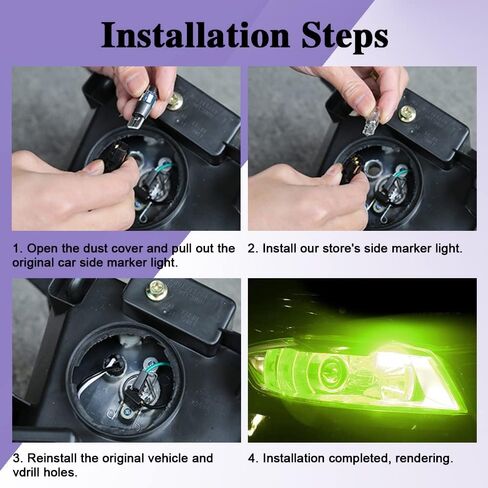 Installation Steps

1. Open the dust cover and pull out the original car side marker light.

2. Install our store's side marker light.

3. Reinstall the original vehicle and vdrill holes.

4. Installation completed, rendering.