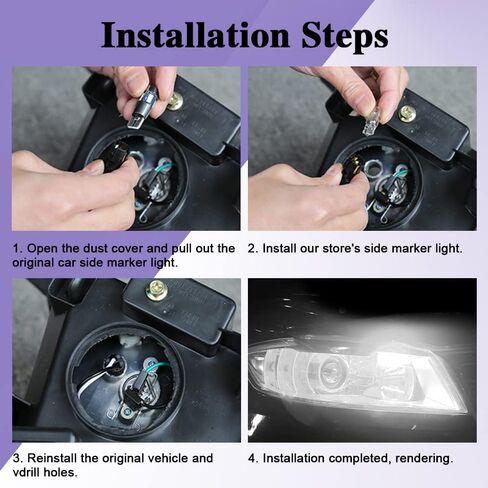 Installation Steps

1. Open the dust cover and pull out the original car side marker light.

2. Install our store's side marker light.

3. Reinstall the original vehicle and vdrill holes.

4. Installation completed, rendering.