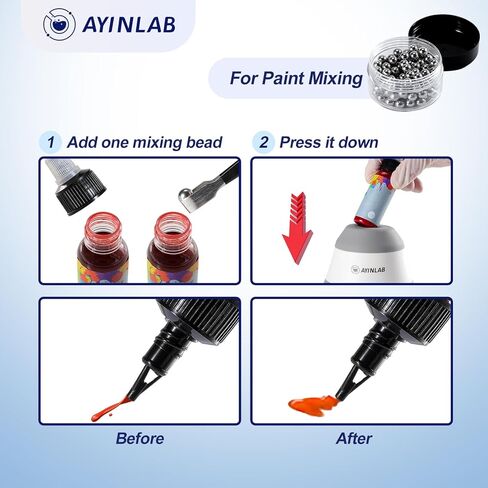 AYINLAB

For Paint Mixing

1 Add one mixing bead

2 Press it down

AYINLAB

Before

After