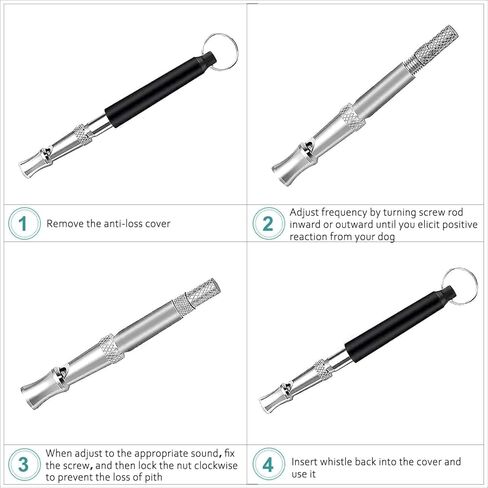 1 Remove the anti-loss cover

2 Adjust frequency by turning screw rod inward or outward until you elicit positive reaction from your dog

3 When adjust to the appropriate sound, fix the screw, and then lock the nut clockwise to prevent the loss of pith

4 Insert whistle back into the cover and use it