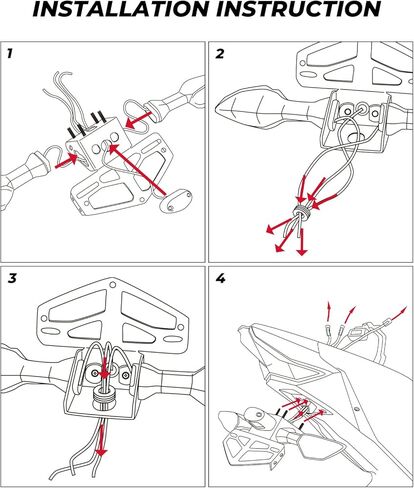 INSTALLATION INSTRUCTION

1

2

3

4