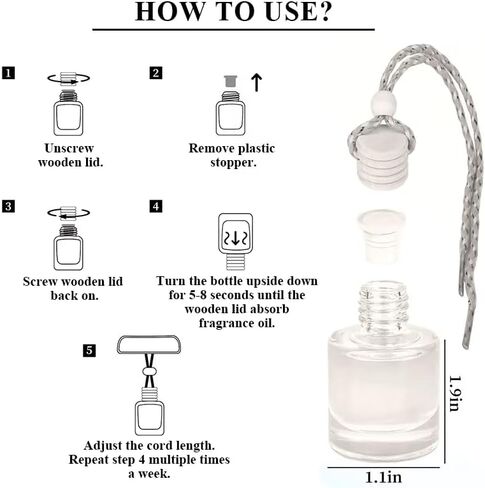 HOW TO USE?

1

Unscrew wooden lid.

2

Remove plastic stopper.

3

Screw wooden lid back on.

4

Turn the bottle upside down for 5-8 seconds until the wooden lid absorb fragrance oil.

5

Adjust the cord length. Repeat step 4 multiple times a week.

1.9in

1.1in