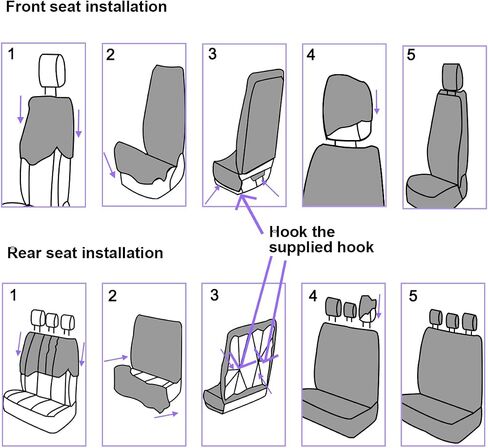 Front seat installation

1

2

3

4

5

Hook the supplied hook

Rear seat installation

1

2

3

4

5