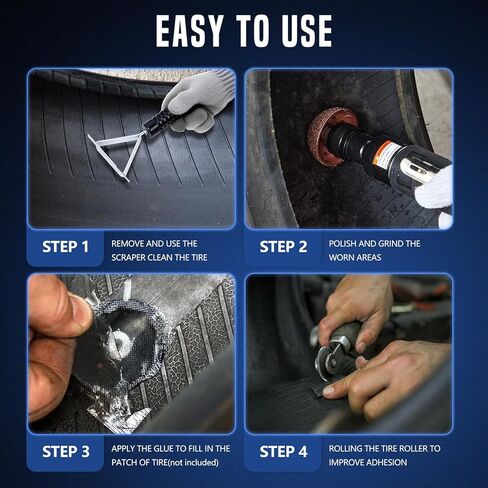 EASY TO USE

STEP 1
REMOVE AND USE THE SCRAPER CLEAN THE TIRE

STEP 2
POLISH AND GRIND THE WORN AREAS

STEP 3
APPLY THE GLUE TO FILL IN THE PATCH OF TIRE(not included)

STEP 4
ROLLING THE TIRE ROLLER TO IMPROVE ADHESION