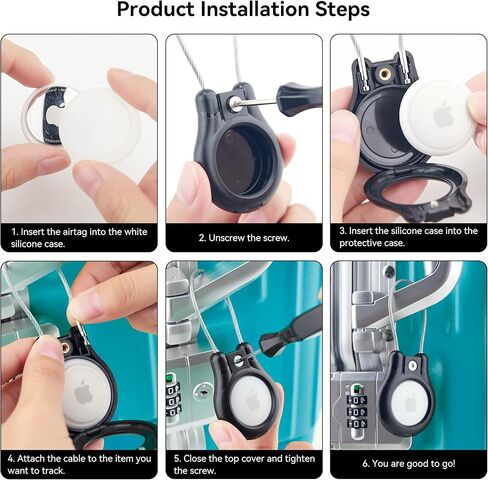 Product Installation Steps

1. Insert the airtag into the white silicone case.

2. Unscrew the screw.

3. Insert the silicone case into the protective case.

4. Attach the cable to the item you want to track.

5. Close the top cover and tighten the screw.

6. You are good to go!