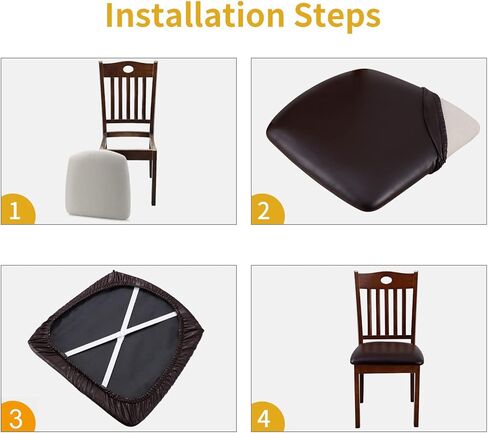 Installation Steps

1

2

3

4