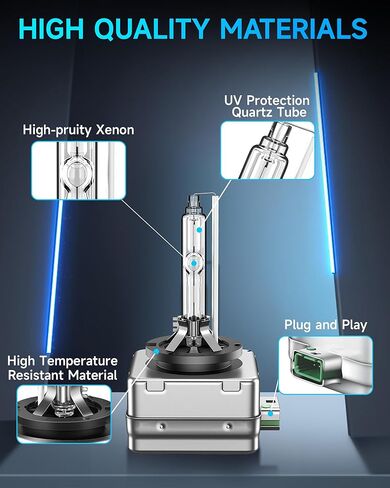 HIGH QUALITY MATERIALS

High-pruity Xenon

UV Protection Quartz Tube

Plug and Play

High Temperature Resistant Material