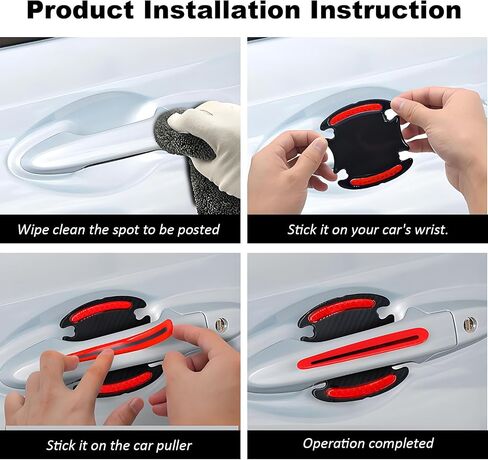 Product Installation Instruction

Wipe clean the spot to be posted

Stick it on your car's wrist.

Stick it on the car puller

Operation completed