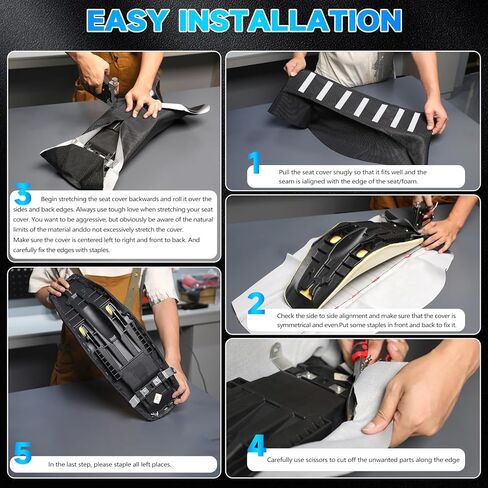 EASY INSTALLATION

3
Begin stretching the seat cover backwards and roll it over the sides and back edges. Always use tough love when stretching your seat cover. You want to be aggressive, but obviously be aware of the natural limits of the material anddo not excessively stretch the cover.
Make sure the cover is centered left to right and front to back. And carefully fix the edges with staples.

5
In the last step, please staple all left places.

1
Pull the seat cover snugly so that it fits well and the seam is ialigned with the edge of the seat/foam.

2
Check the side to side alignment and make sure that the cover is symmetrical and even.Put some staples in front and back to fix it.

4
Carefully use scissors to cut off the unwanted parts along the edge