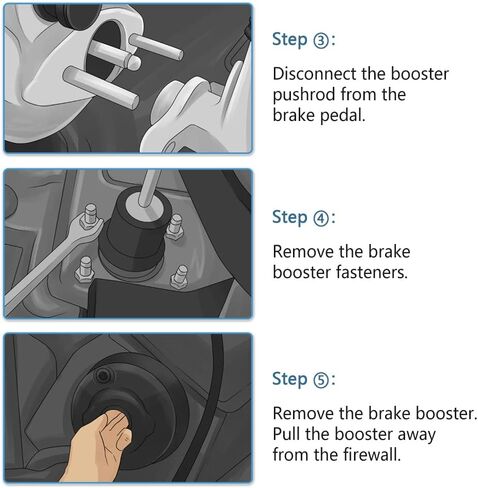 Step ③:

Disconnect the booster pushrod from the brake pedal.

Step ④:

Remove the brake booster fasteners.

Step ⑤:

Remove the brake booster. Pull the booster away from the firewall.