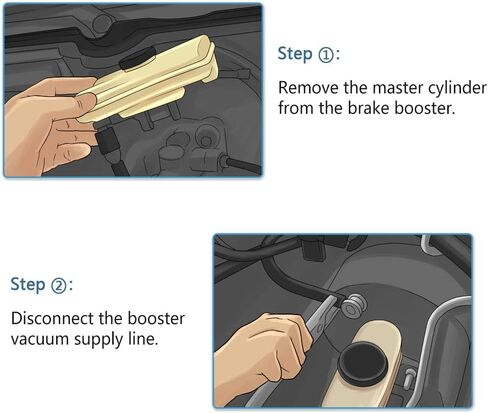 Step ①:

Remove the master cylinder from the brake booster.

Step ②:

Disconnect the booster vacuum supply line.