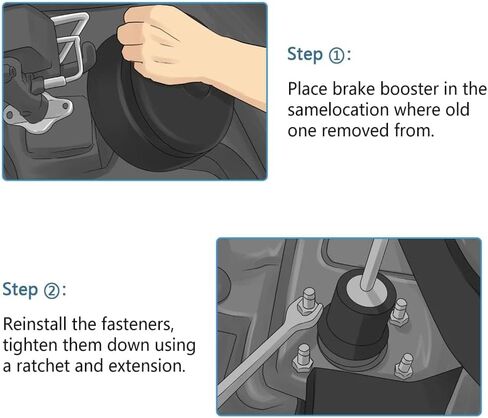 Step ①:

Place brake booster in the samelocation where old one removed from.

Step ②:

Reinstall the fasteners, tighten them down using a ratchet and extension.