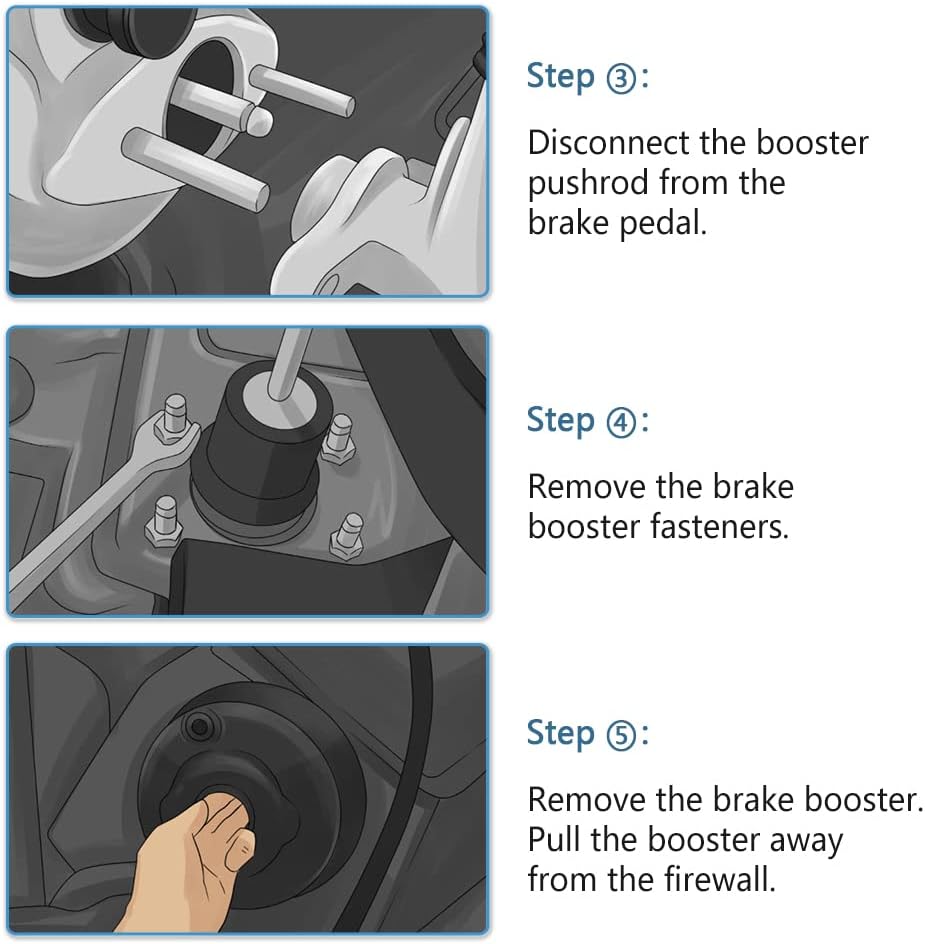 Step ③:

Disconnect the booster pushrod from the brake pedal.

Step ④:

Remove the brake booster fasteners.

Step ⑤:

Remove the brake booster. Pull the booster away from the firewall.