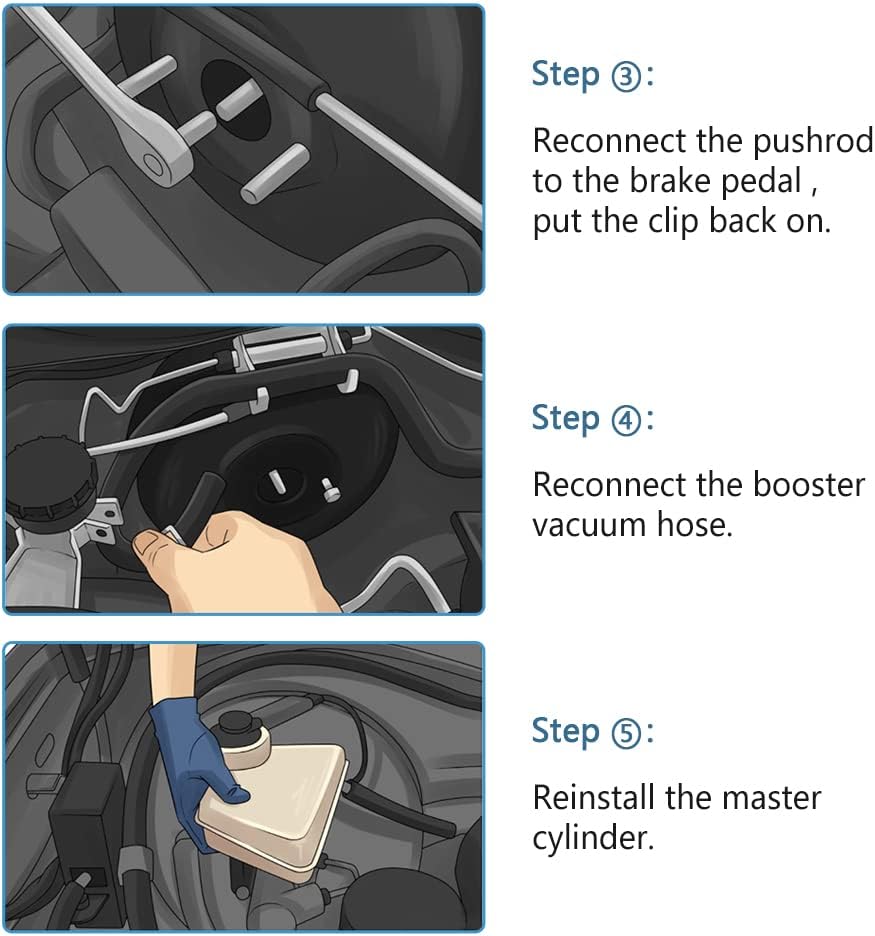 Step ③:

Reconnect the pushrod to the brake pedal , put the clip back on.

Step ④:

Reconnect the booster vacuum hose.

Step ⑤:

Reinstall the master cylinder.