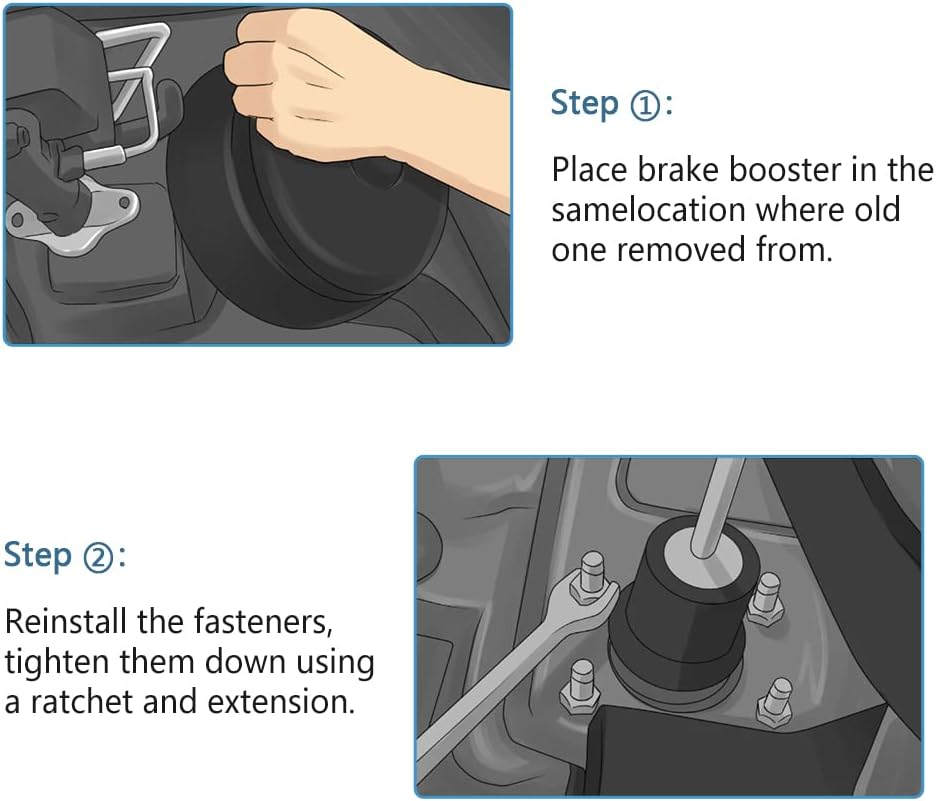 Step ①:

Place brake booster in the samelocation where old one removed from.

Step ②:

Reinstall the fasteners, tighten them down using a ratchet and extension.