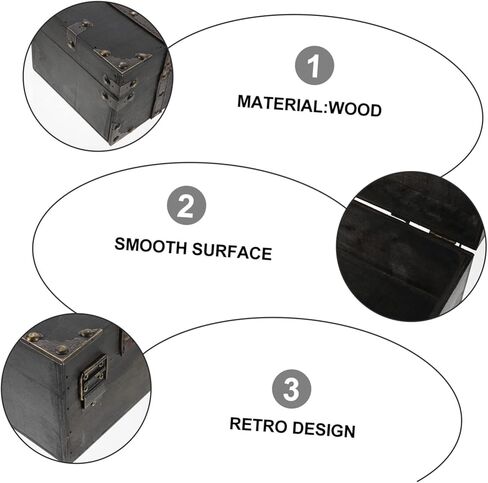 1

MATERIAL:WOOD

2

SMOOTH SURFACE

3

RETRO DESIGN