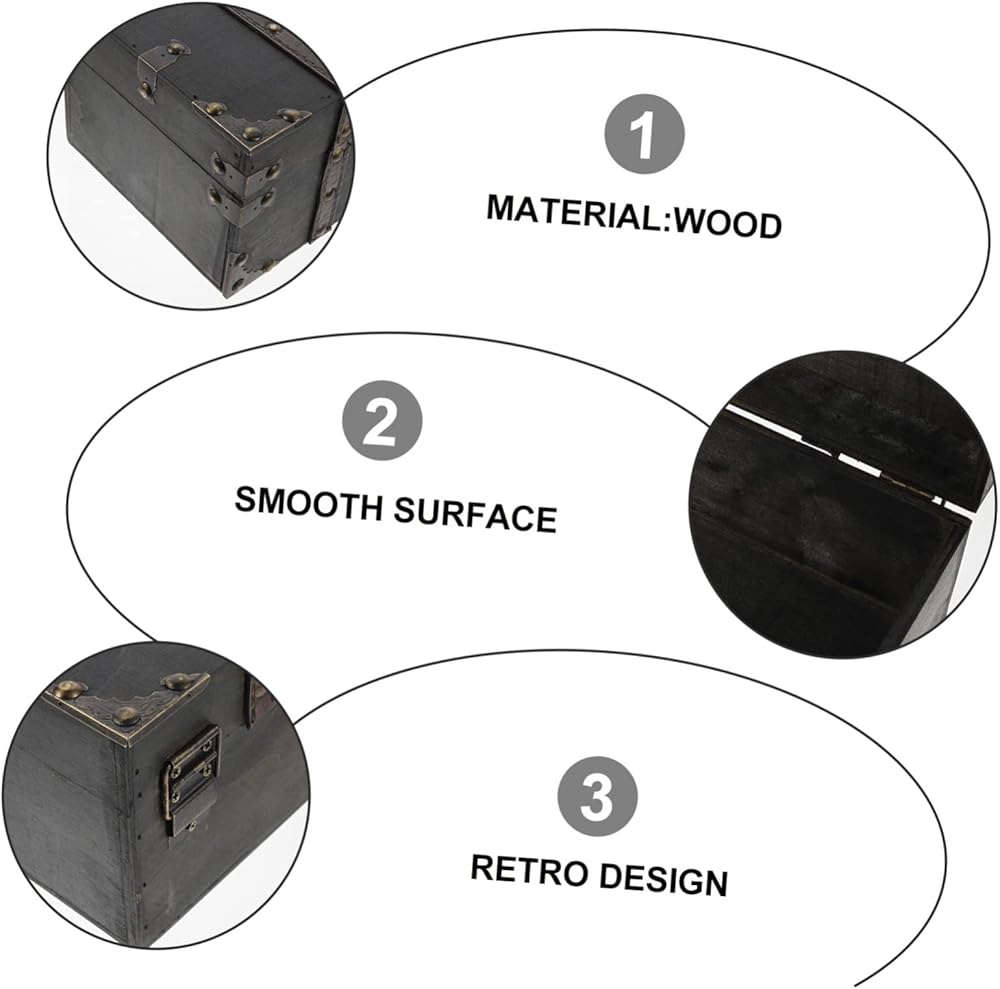 1

MATERIAL:WOOD

2

SMOOTH SURFACE

3

RETRO DESIGN