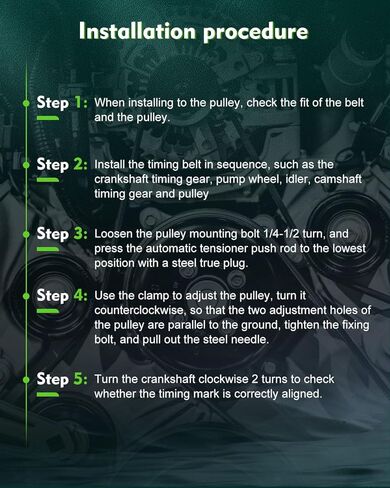 Installation procedure

Step 1: When installing to the pulley, check the fit of the belt and the pulley.

Step 2: Install the timing belt in sequence, such as the crankshaft timing gear, pump wheel, idler, camshaft timing gear and pulley

Step 3: Loosen the pulley mounting bolt 1/4-1/2 turn, and press the automatic tensioner push rod to the lowest position with a steel true plug.

Step 4: Use the clamp to adjust the pulley, turn it counterclockwise, so that the two adjustment holes of the pulley are parallel to the ground, tighten the fixing bolt, and pull out the steel needle.

Step 5: Turn the crankshaft clockwise 2 turns to check whether the timing mark is correctly aligned.