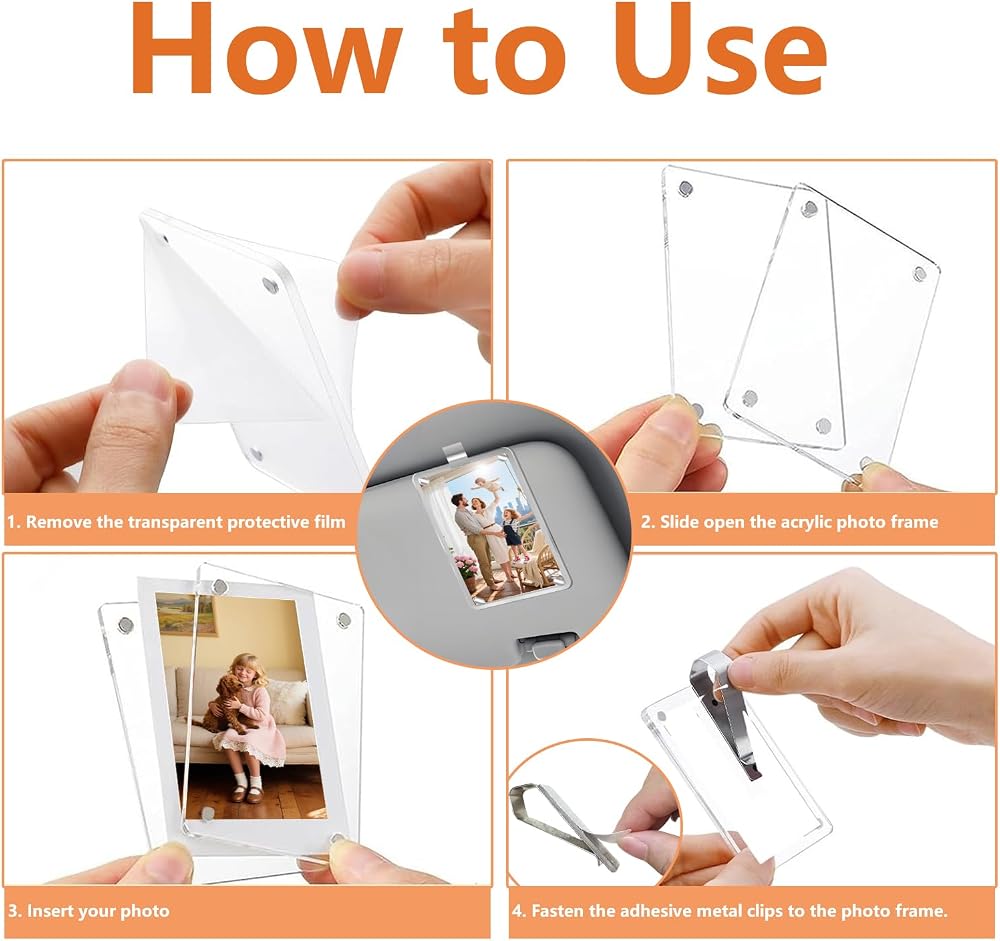 How to Use

1. Remove the transparent protective film

2. Slide open the acrylic photo frame

3. Insert your photo

4. Fasten the adhesive metal clips to the photo frame.