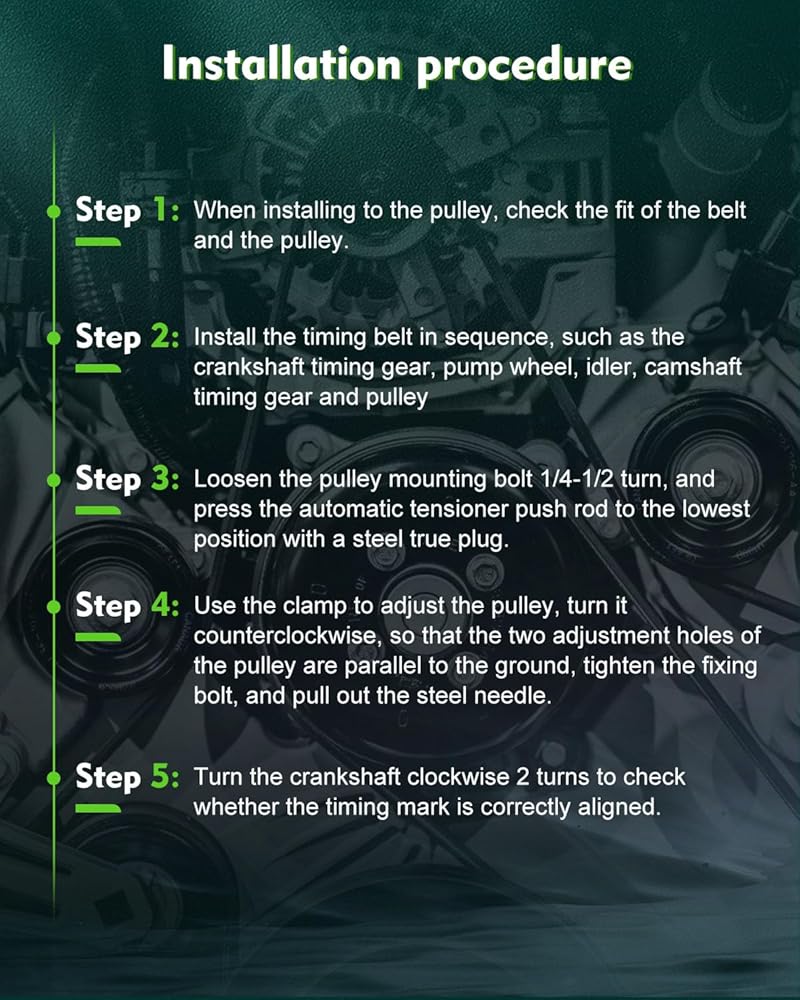 Installation procedure

Step 1: When installing to the pulley, check the fit of the belt and the pulley.

Step 2: Install the timing belt in sequence, such as the crankshaft timing gear, pump wheel, idler, camshaft timing gear and pulley

Step 3: Loosen the pulley mounting bolt 1/4-1/2 turn, and press the automatic tensioner push rod to the lowest position with a steel true plug.

Step 4: Use the clamp to adjust the pulley, turn it counterclockwise, so that the two adjustment holes of the pulley are parallel to the ground, tighten the fixing bolt, and pull out the steel needle.

Step 5: Turn the crankshaft clockwise 2 turns to check whether the timing mark is correctly aligned.