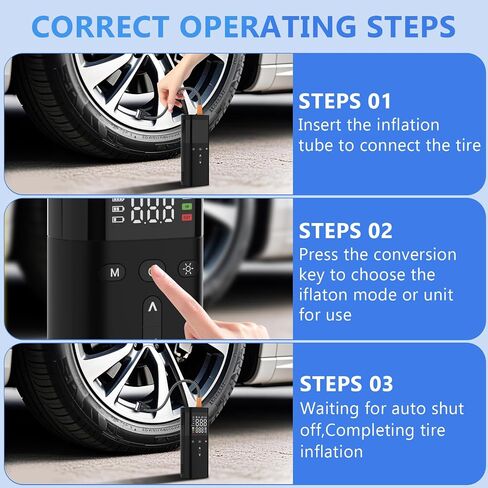 CORRECT OPERATING STEPS

STEPS 01
Insert the inflation tube to connect the tire

8.8.8

M

STEPS 02
Press the conversion key to choose the iflaton mode or unit for use

STEPS 03
Waiting for auto shut off,Completing tire inflation