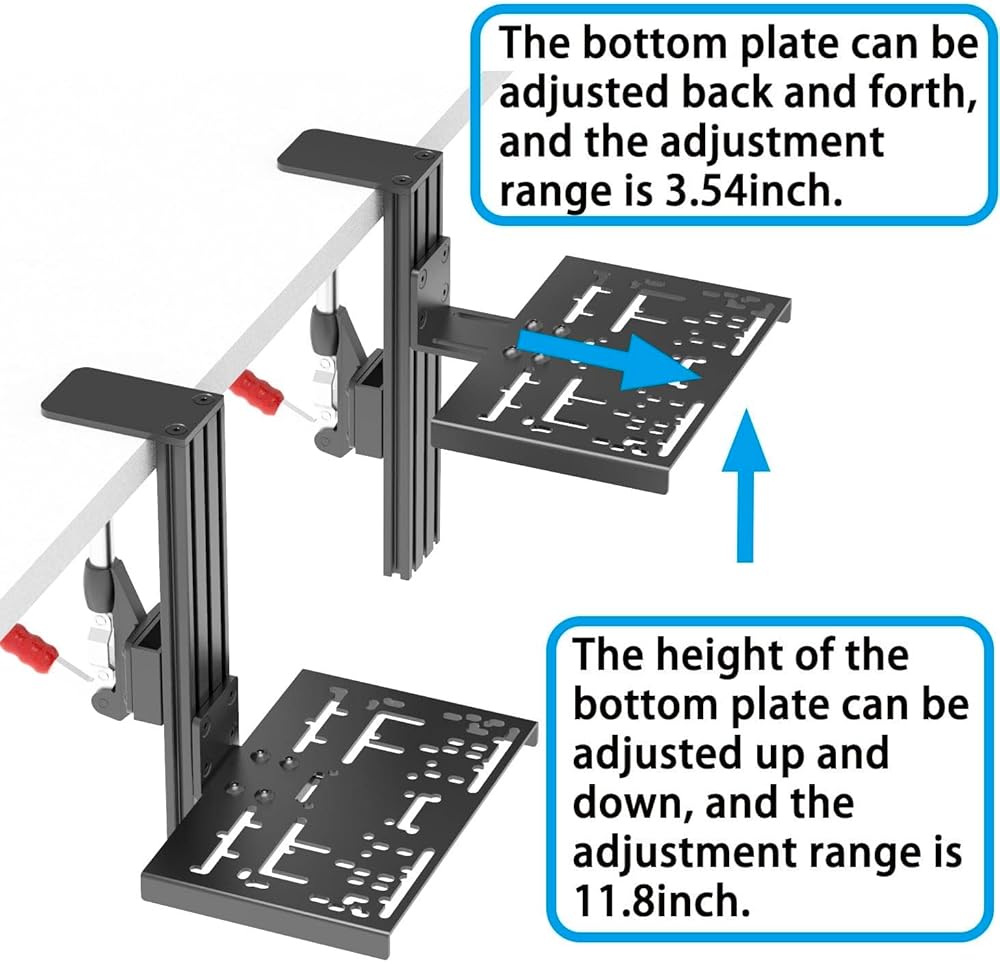 The bottom plate can be adjusted back and forth, and the adjustment range is 3.54inch.

The height of the bottom plate can be adjusted up and down, and the adjustment range is 11.8inch.